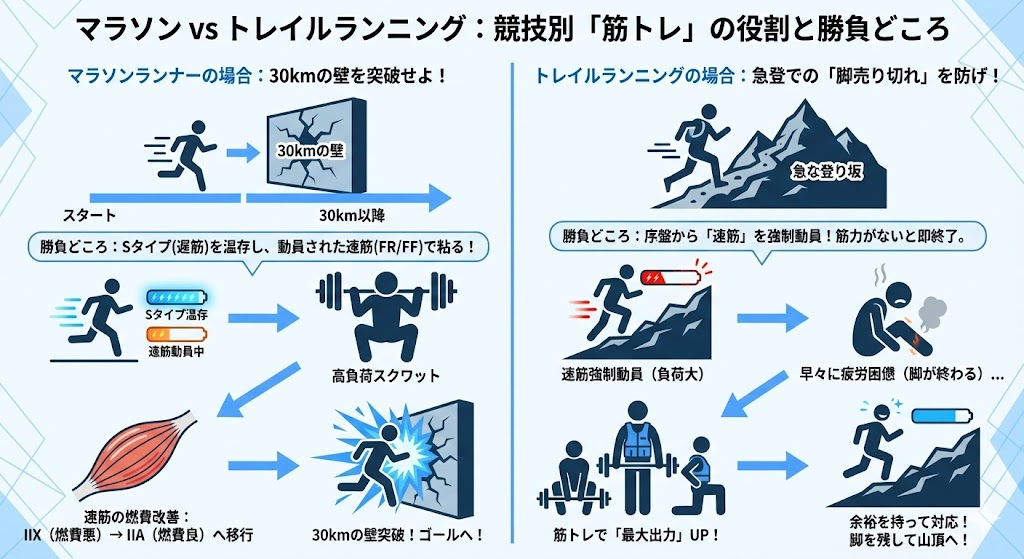 マラソン vs トレイルランニング：競技別「筋トレ」の役割と勝負どころ

マラソンランナーの場合：30kmの壁を突破せよ！

30kmの壁

スタート

30km以降

勝負どころ：Sタイプ(遅筋)を温存し、動員された速筋(FR/FF)で粘る！

Sタイプ温存

速筋動員中

高負荷スクワット

速筋の燃費改善：
IIX（燃費悪）→ IIA（燃費良）へ移行

30kmの壁突破！ゴールへ！

トレイルランニングの場合：急登での「脚売り切れ」を防げ！

急な登り坂

勝負どころ：序盤から「速筋」を強制動員！筋力がないと即終了。

速筋強制動員（負荷大）

早々に疲労困憊（脚が終わる）…

筋トレで「最大出力」UP！

余裕を持って対応！
脚を残して山頂へ！